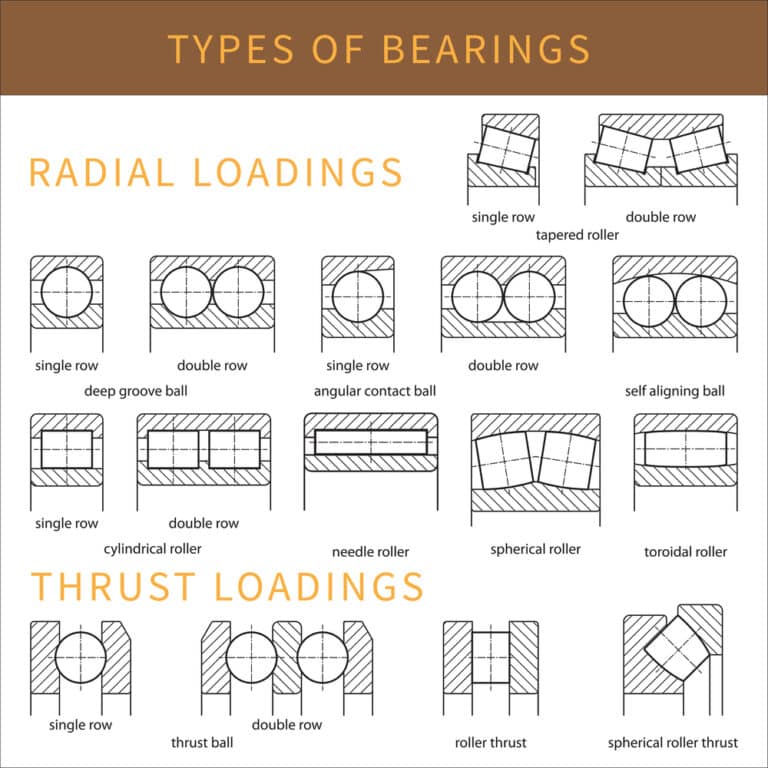 TYPES OF BEARINGS

RADIAL LOADINGS

single row
double row
tapered roller

single row
double row
deep groove ball

single row
double row
angular contact ball

self aligning ball

single row
double row
cylindrical roller

needle roller

spherical roller

toroidal roller

THRUST LOADINGS

single row
double row
thrust ball

roller thrust

spherical roller thrust